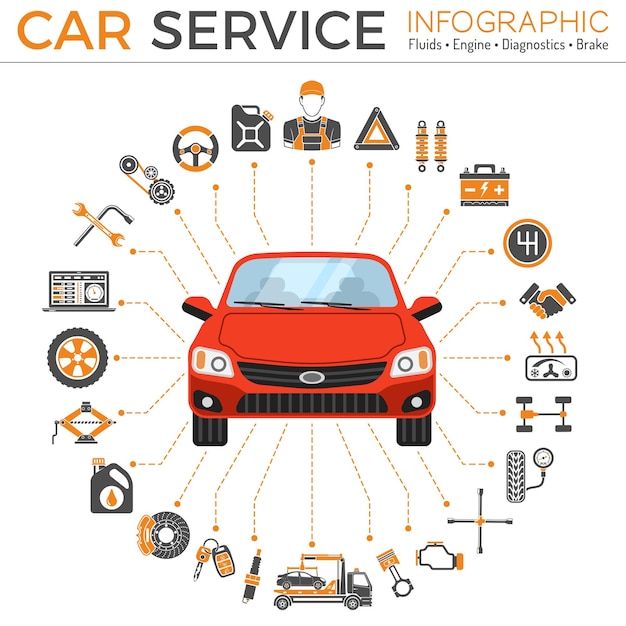 CAR SERVICE INFOGRAPHIC
Fluids • Engine • Diagnostics • Brake